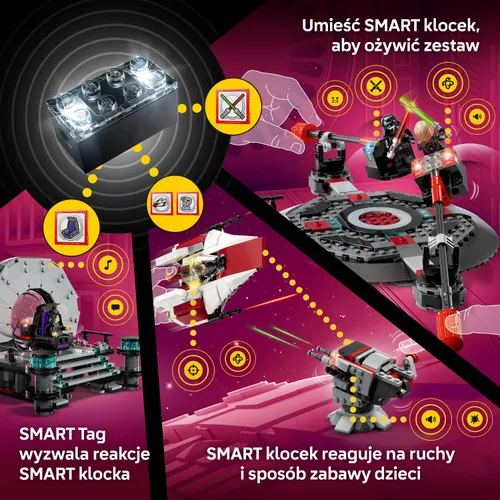 Umieść SMART klocek, aby ożywić zestaw

SMART Tag wyzwala reakcje SMART klocka

SMART klocek reaguje na ruchy i sposób zabawy dzieci