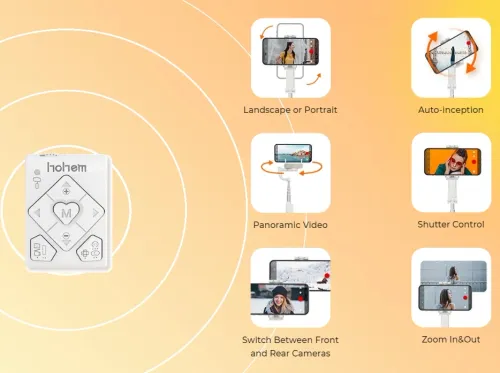 hohem

M

Landscape or Portrait

Auto-inception

Panoramic Video

Shutter Control

Switch Between Front and Rear Cameras

Zoom In&Out