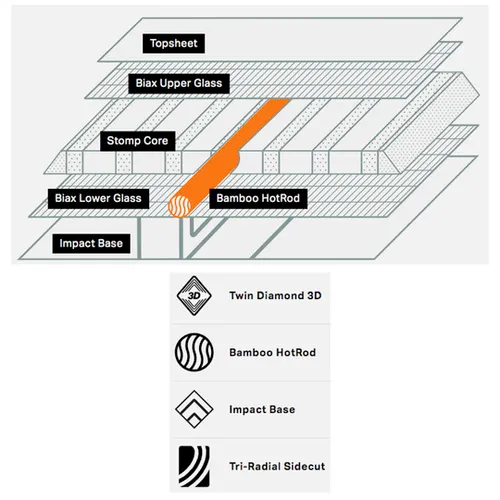 Topsheet

Biax Upper Glass

Stomp Core

Biax Lower Glass

Bamboo HotRod

Impact Base

3D

Twin Diamond 3D

Bamboo HotRod

Impact Base

Tri-Radial Sidecut