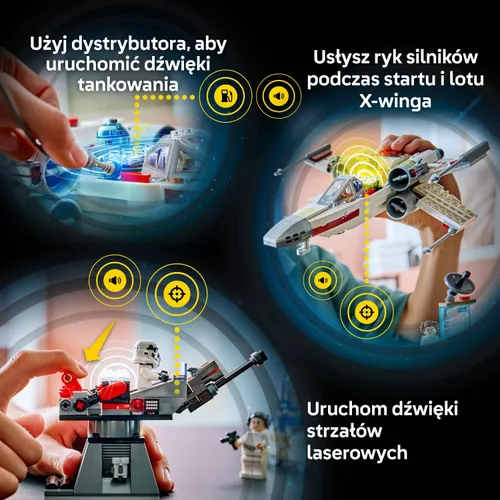 Użyj dystrybutora, aby uruchomić dźwięki tankowania

Usłysz ryk silników podczas startu i lotu X-winga

Uruchom dźwięki strzałów laserowych