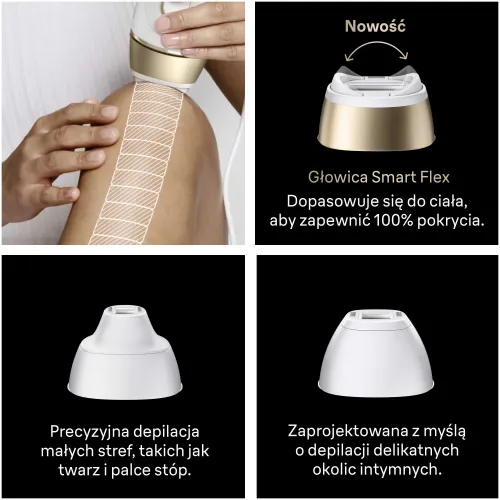 Nowość

Głowica Smart Flex

Dopasowuje się do ciała, aby zapewnić 100% pokrycia.

Precyzyjna depilacja małych stref, takich jak twarz i palce stóp.

Zaprojektowana z myślą o depilacji delikatnych okolic intymnych.