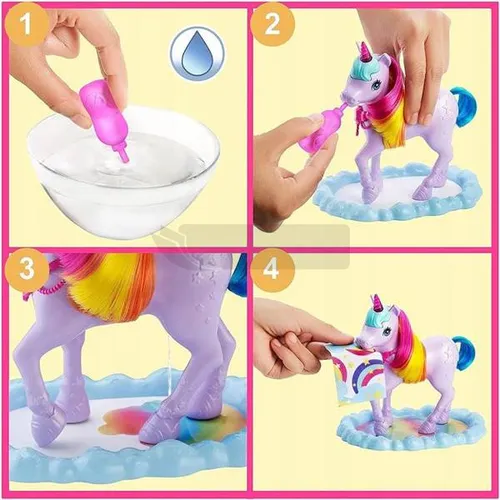 1

2

3

4