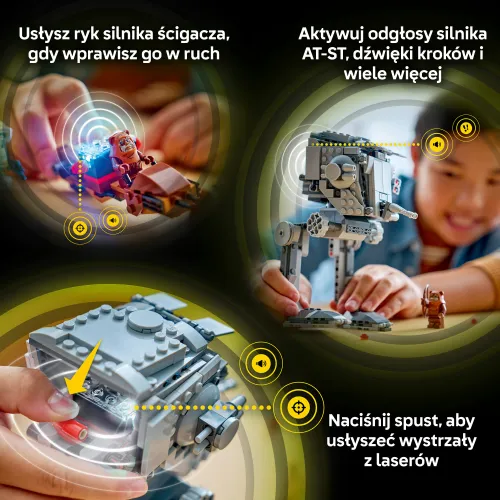 Usłysz ryk silnika ścigacza, gdy wprawisz go w ruch

Aktywuj odgłosy silnika AT-ST, dźwięki kroków i wiele więcej

Naciśnij spust, aby usłyszeć wystrzały z laserów