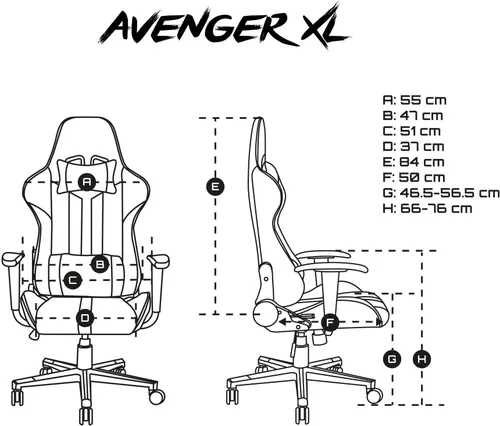 AVENGER XL

A: 55 cm
B: 47 cm
C: 51 cm
D: 37 cm
E: 84 cm
F: 50 cm
G: 46.5-56.5 cm
H: 66-76 cm

A
B
C
D
E
F
G
H