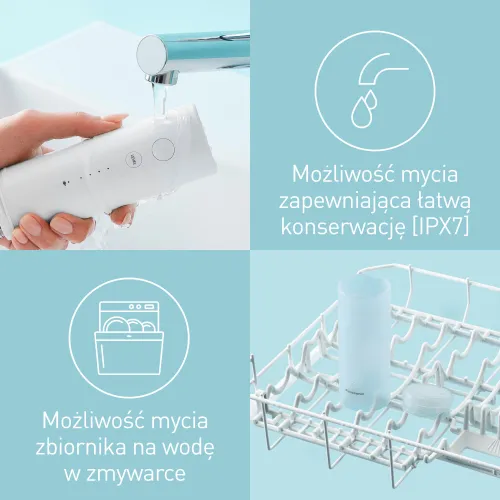 Możliwość mycia zapewniająca łatwą konserwację [IPX7]

Możliwość mycia zbiornika na wodę w zmywarce